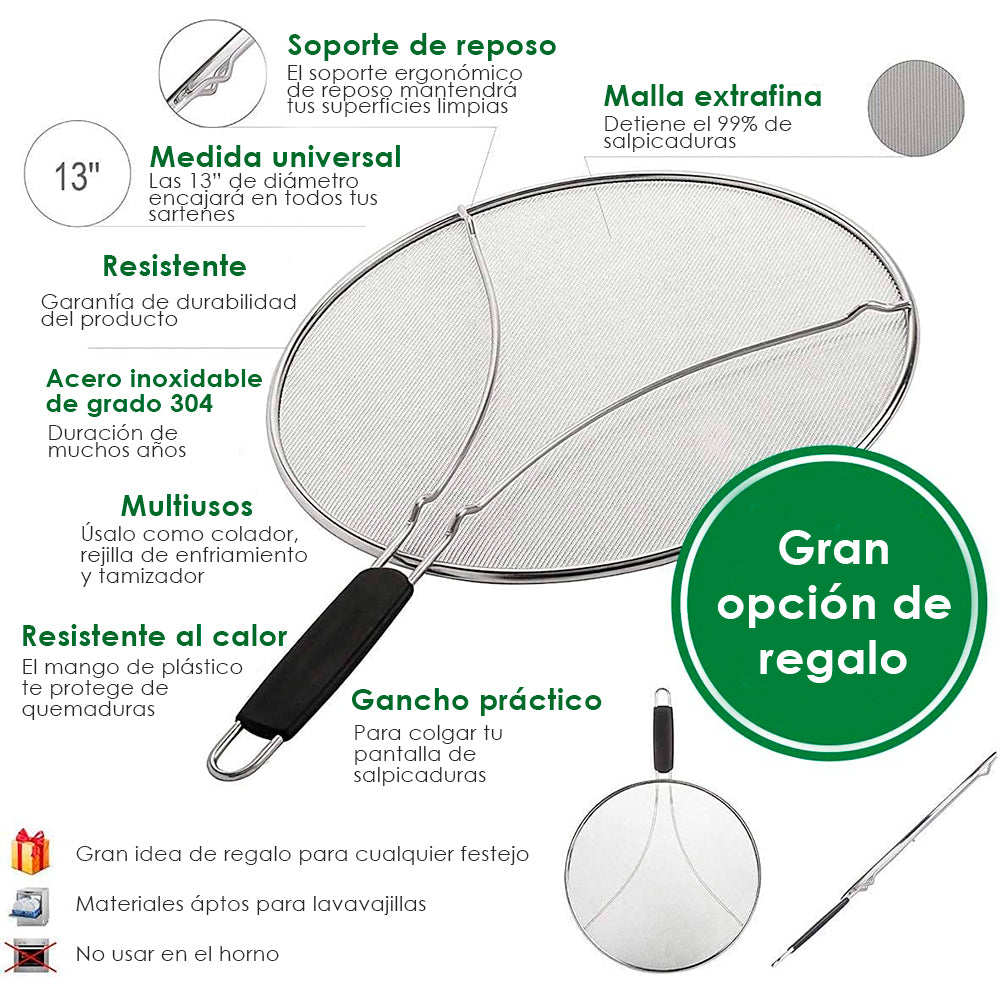 Soporte de reposo
El soporte ergonómico de reposo mantendrá tus superficies limpias

Malla extrafina
Detiene el 99% de salpicaduras

13"

Medida universal
Las 13" de diámetro encajará en todos tus sartenes

Resistente
Garantía de durabilidad del producto

Acero inoxidable de grado 304
Duración de muchos años

Multiusos
Úsalo como colador, rejilla de enfriamiento y tamizador

Resistente al calor
El mango de plástico te protege de quemaduras

Gancho práctico
Para colgar tu pantalla de salpicaduras

Gran opción de regalo

Gran idea de regalo para cualquier festejo

Materiales áptos para lavavajillas

No usar en el horno