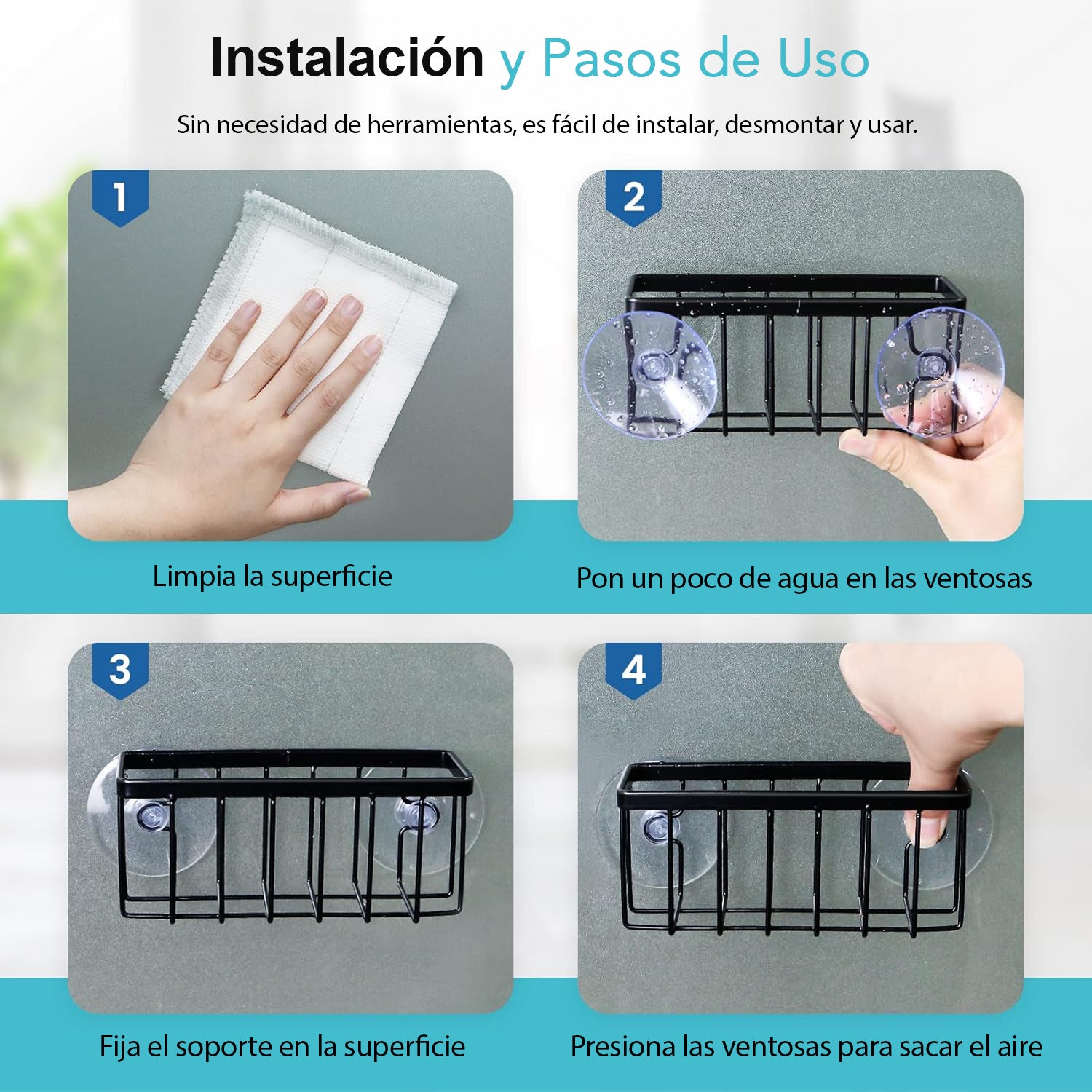 Instalación y Pasos de Uso

Sin necesidad de herramientas, es fácil de instalar, desmontar y usar.

1

Limpia la superficie

2

Pon un poco de agua en las ventosas

3

Fija el soporte en la superficie

4

Presiona las ventosas para sacar el aire