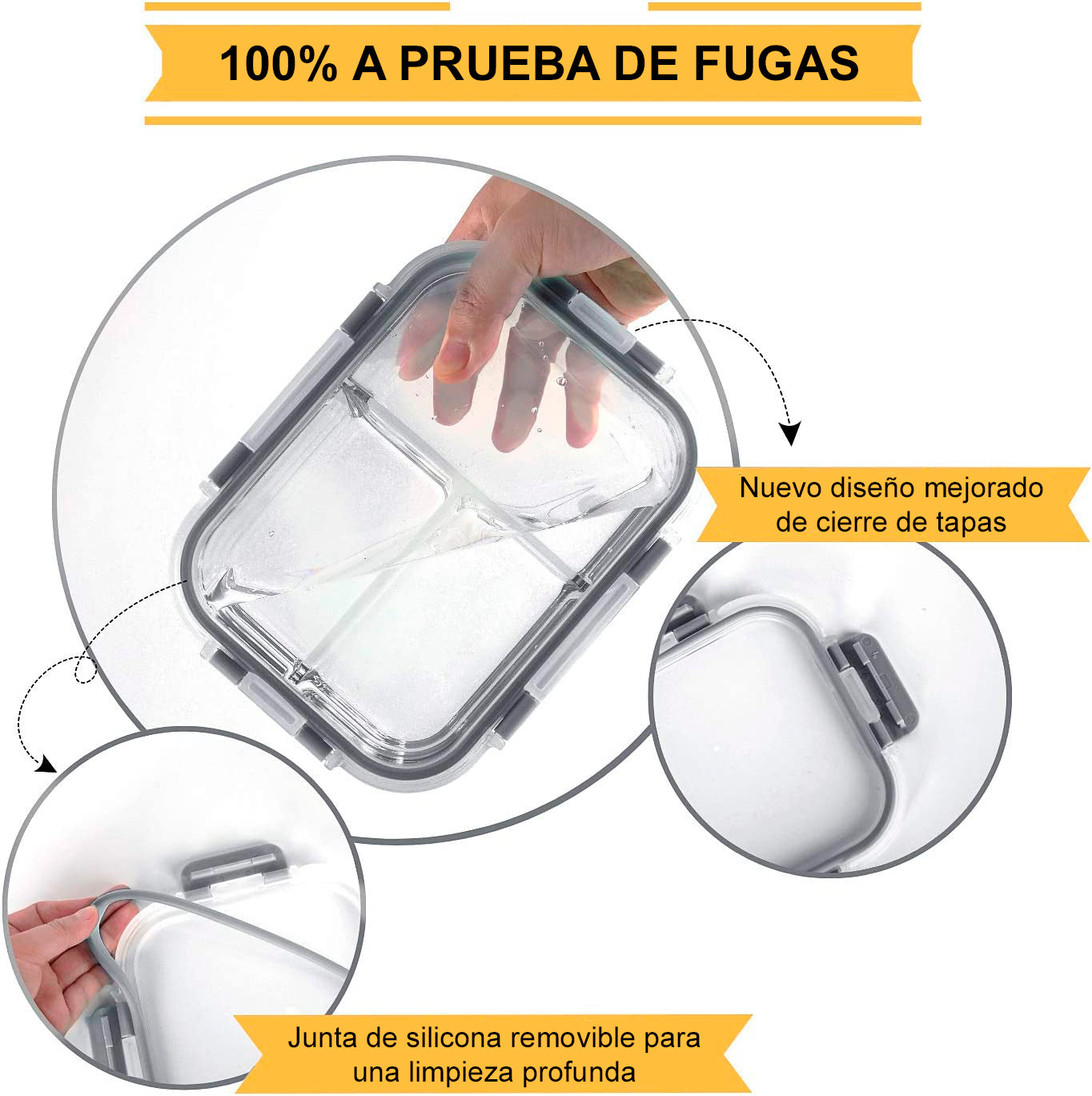 100% A PRUEBA DE FUGAS

Nuevo diseño mejorado de cierre de tapas

Junta de silicona removible para una limpieza profunda