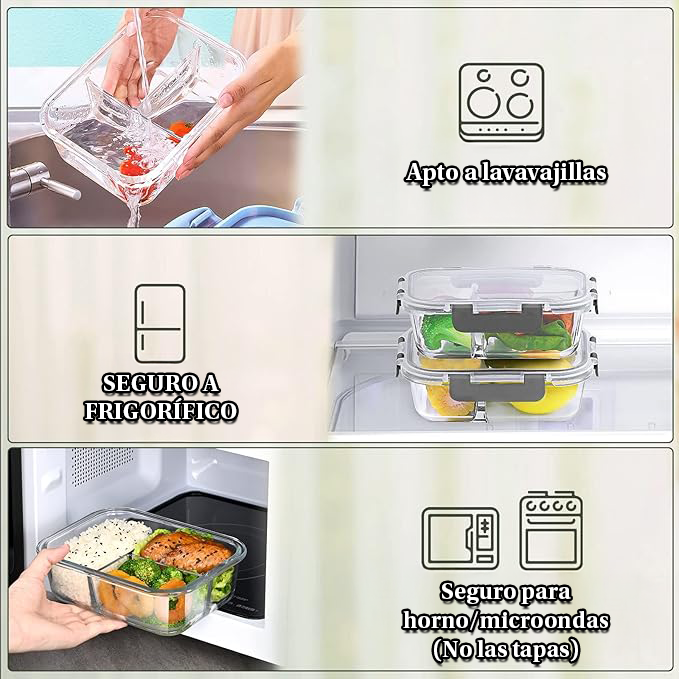 Apto a lavavajillas

SEGURO A FRIGORÍFICO

Seguro para horno/microondas (No las tapas)