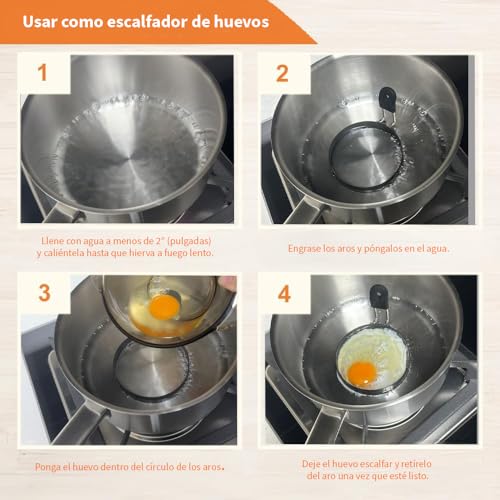 Usar como escalfador de huevos

1

Llene con agua a menos de 2" (pulgadas) y caliéntela hasta que hierva a fuego lento.

2

Engrase los aros y póngalos en el agua.

3

Ponga el huevo dentro del círculo de los aros.

4

Deje el huevo escalfar y retírelo del aro una vez que esté listo.