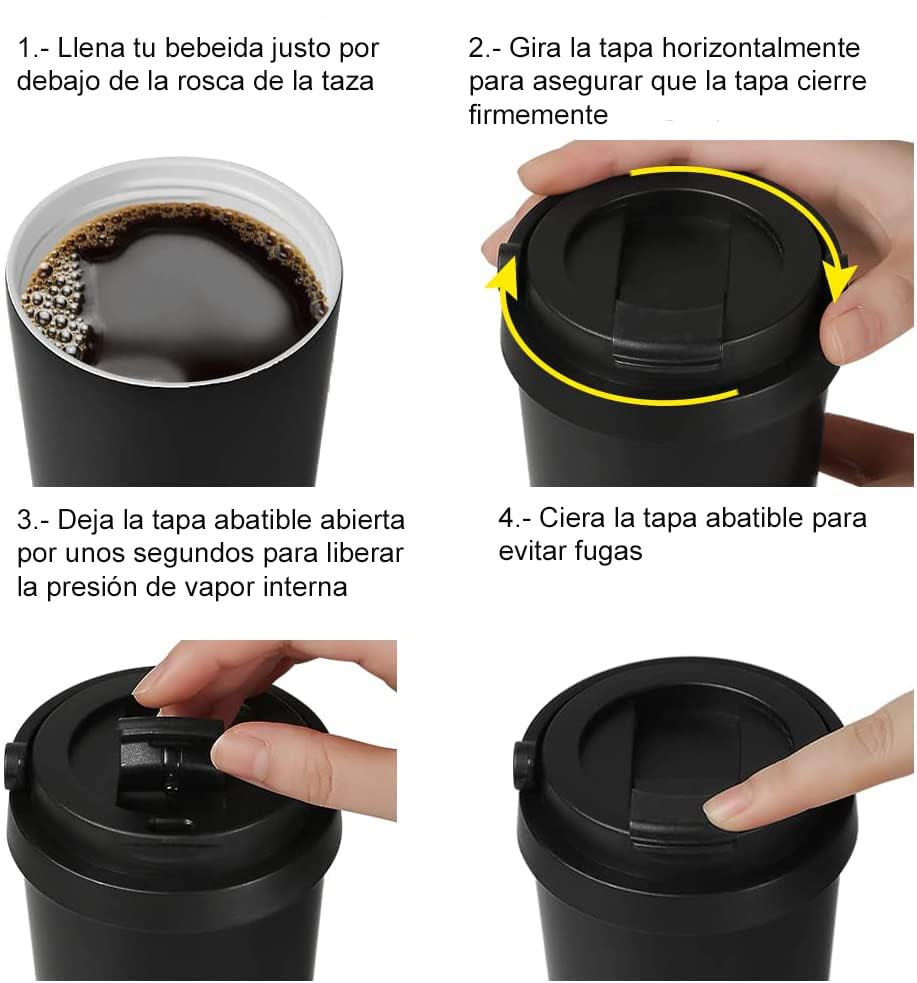 1.- Llena tu bebeida justo por debajo de la rosca de la taza

2.- Gira la tapa horizontalmente para asegurar que la tapa cierre firmemente

3.- Deja la tapa abatible abierta por unos segundos para liberar la presión de vapor interna

4.- Ciera la tapa abatible para evitar fugas