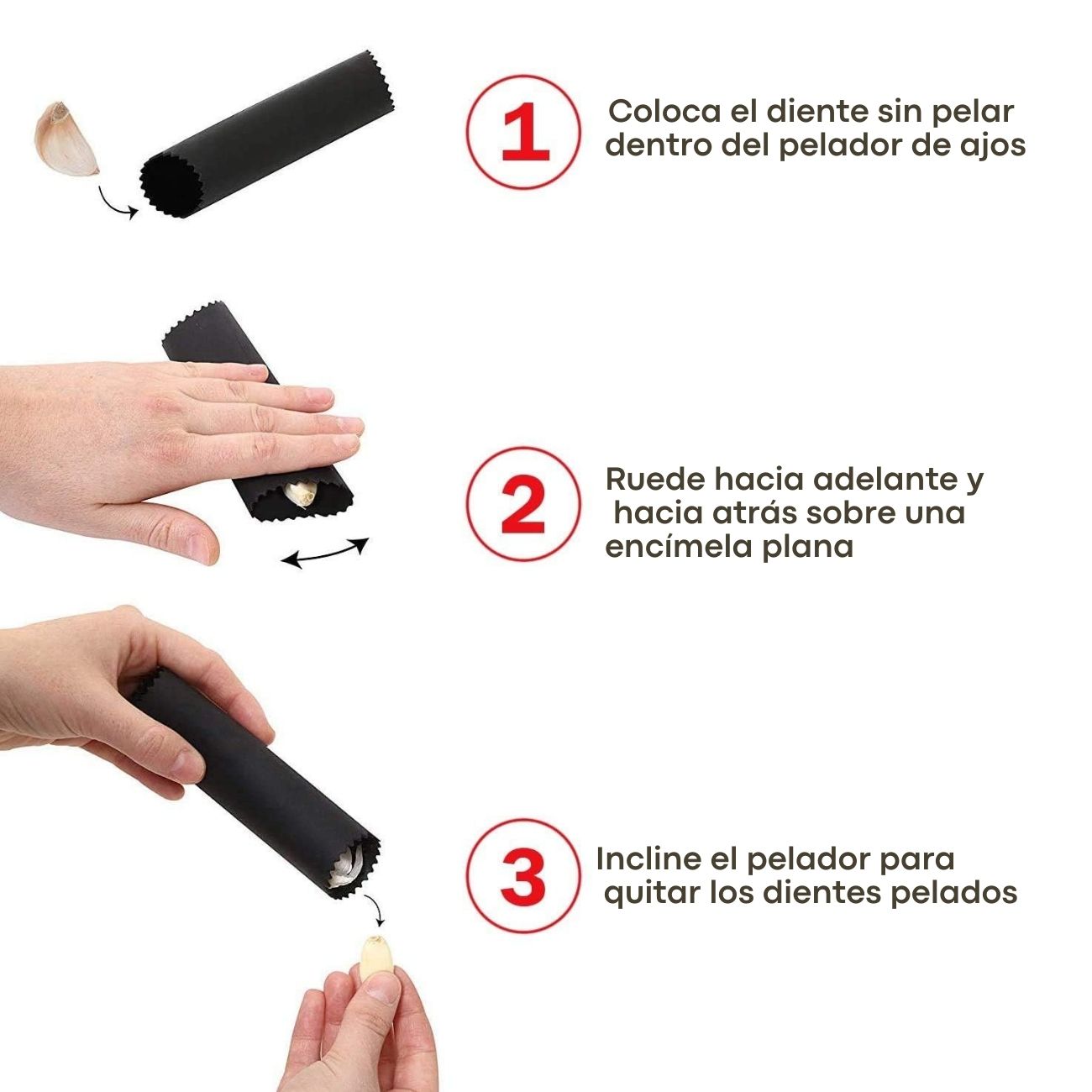 1

Coloca el diente sin pelar dentro del pelador de ajos

2

Ruede hacia adelante y hacia atrás sobre una encímela plana

3

Incline el pelador para quitar los dientes pelados