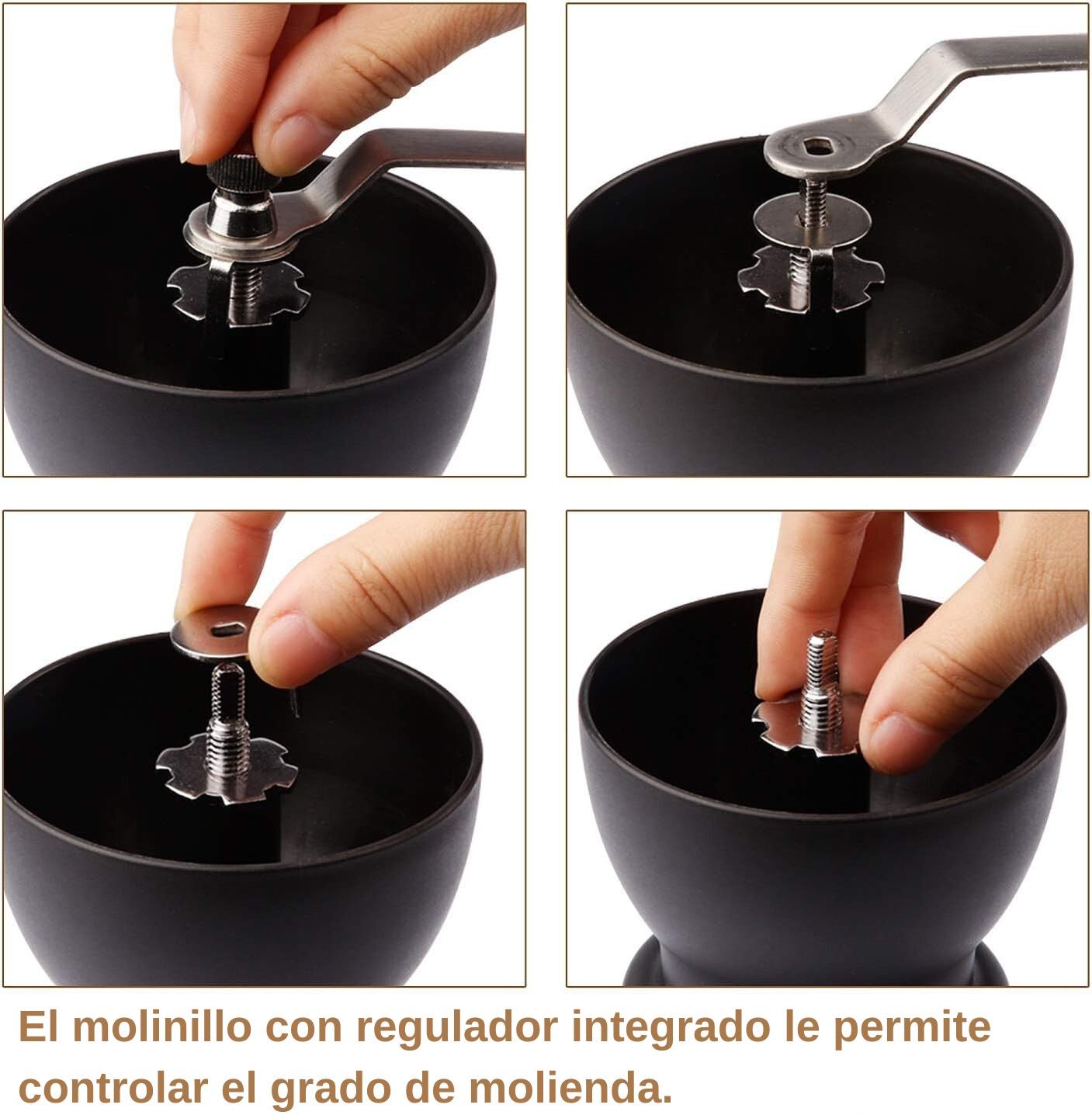 El molinillo con regulador integrado le permite controlar el grado de molienda.