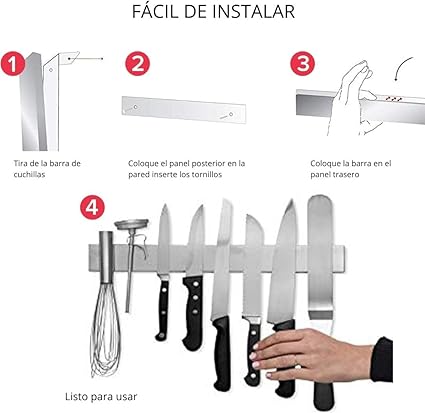 FÁCIL DE INSTALAR

1

Tira de la barra de cuchillas

2

Coloque el panel posterior en la pared inserte los tornillos

3

Coloque la barra en el panel trasero

4

Listo para usar