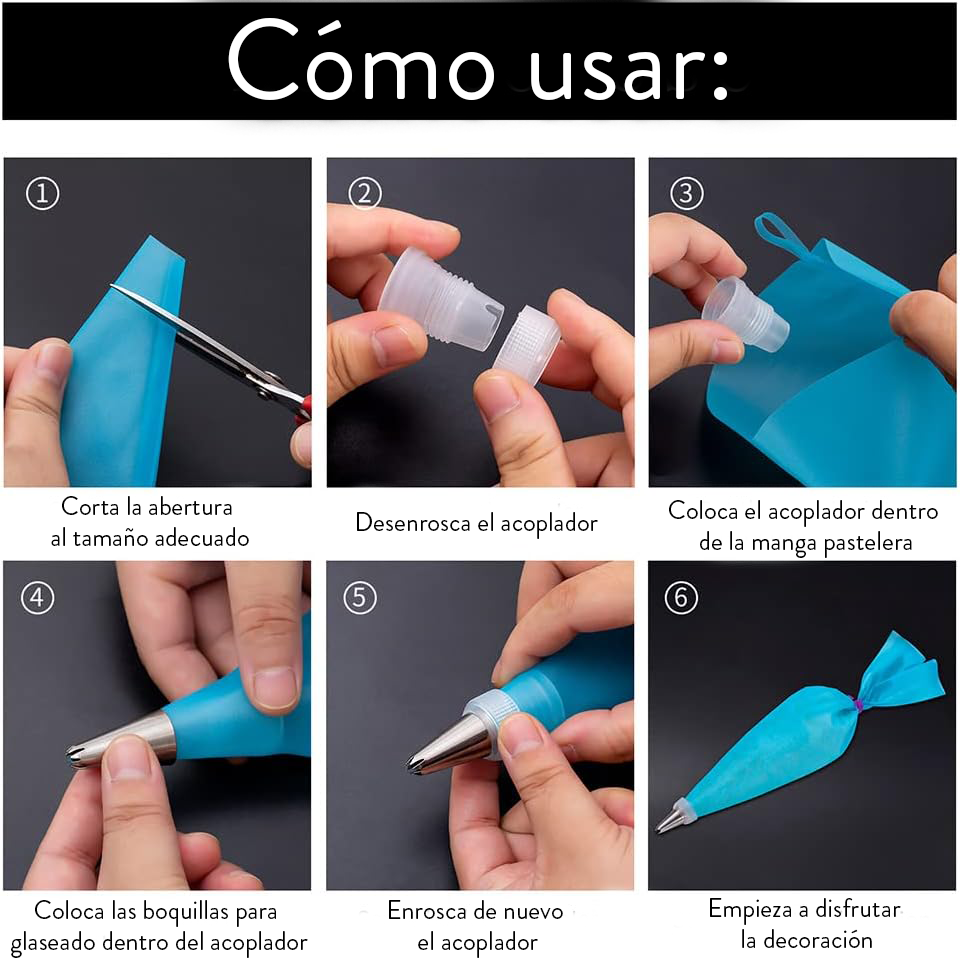 Cómo usar:

①

Corta la abertura al tamaño adecuado

②

Desenrosca el acoplador

③

Coloca el acoplador dentro de la manga pastelera

④

Coloca las boquillas para glaseado dentro del acoplador

⑤

Enrosca de nuevo el acoplador

⑥

Empieza a disfrutar la decoración