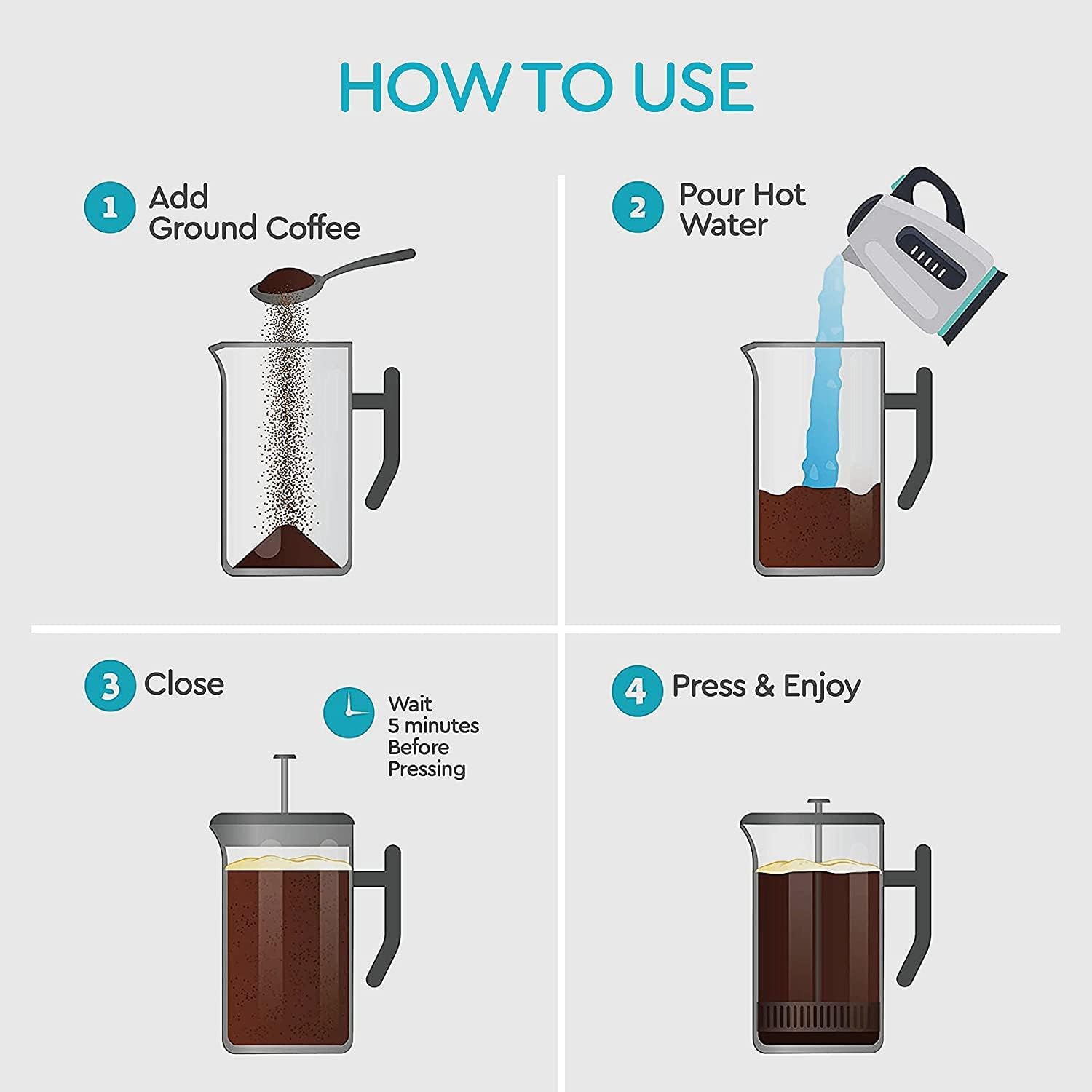 HOW TO USE

1 Add Ground Coffee

2 Pour Hot Water

3 Close

Wait 5 minutes Before Pressing

4 Press & Enjoy