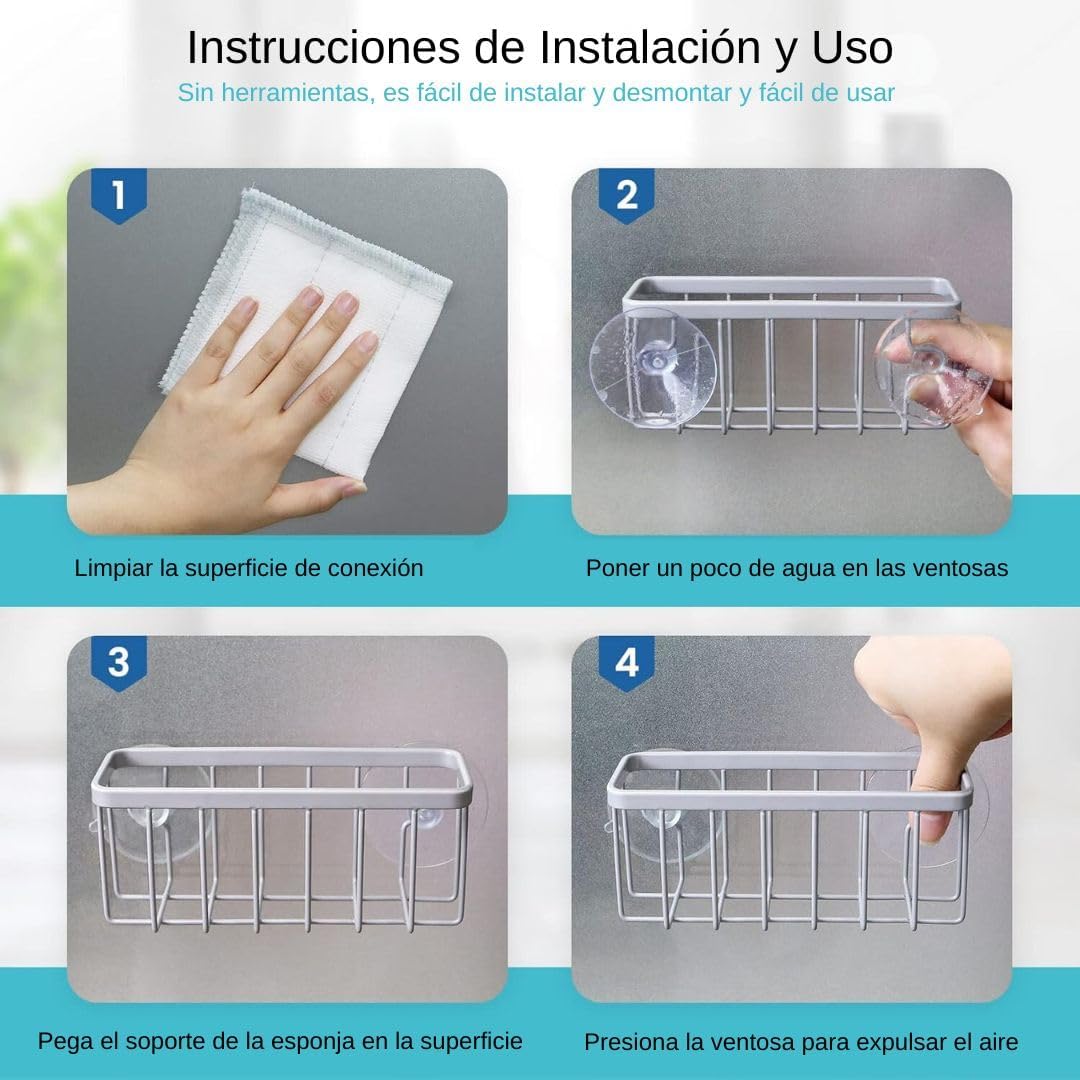 Instrucciones de Instalación y Uso
Sin herramientas, es fácil de instalar y desmontar y fácil de usar

1

Limpiar la superficie de conexión

2

Poner un poco de agua en las ventosas

3

Pega el soporte de la esponja en la superficie

4

Presiona la ventosa para expulsar el aire